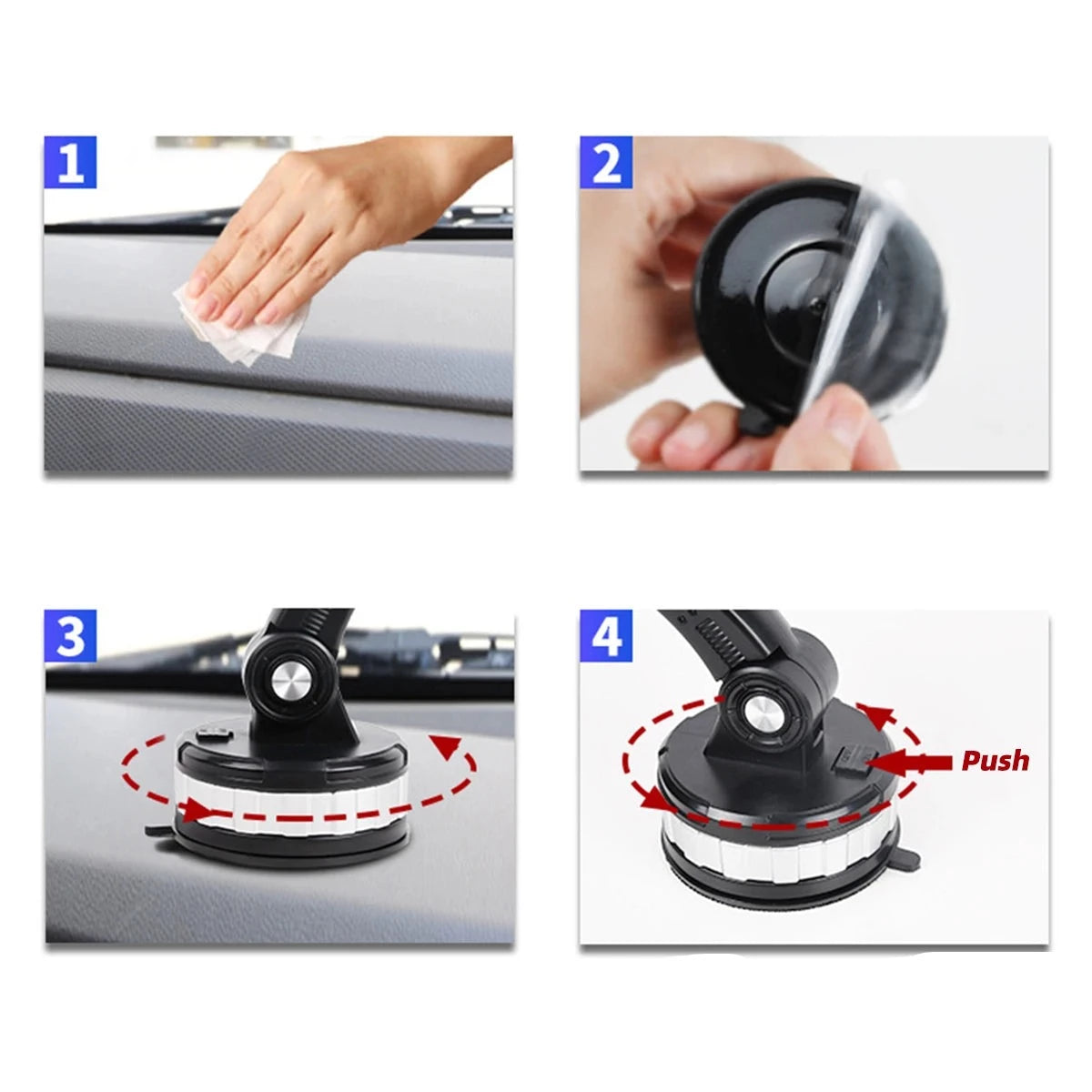 1

2

3

4

Push